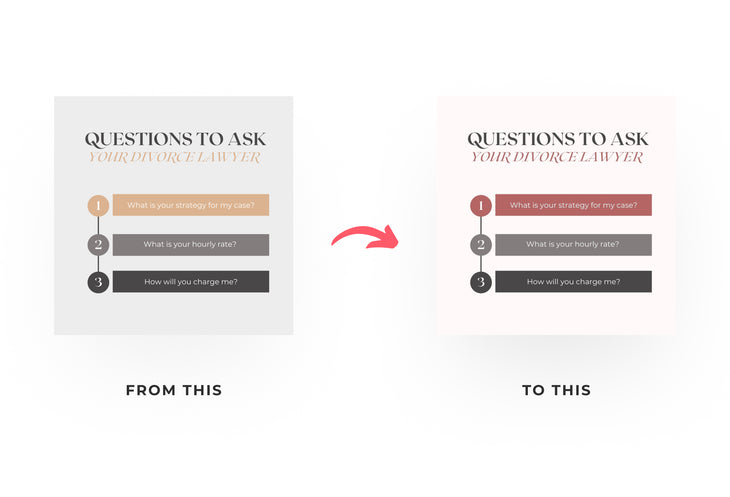 QUESTIONS TO ASK
YOUR DIVORCE LAWYER

1 What is your strategy for my case?

2 What is your hourly rate?

3 How will you charge me?

FROM THIS

QUESTIONS TO ASK
YOUR DIVORCE LAWYER

1 What is your strategy for my case?

2 What is your hourly rate?

3 How will you charge me?

TO THIS