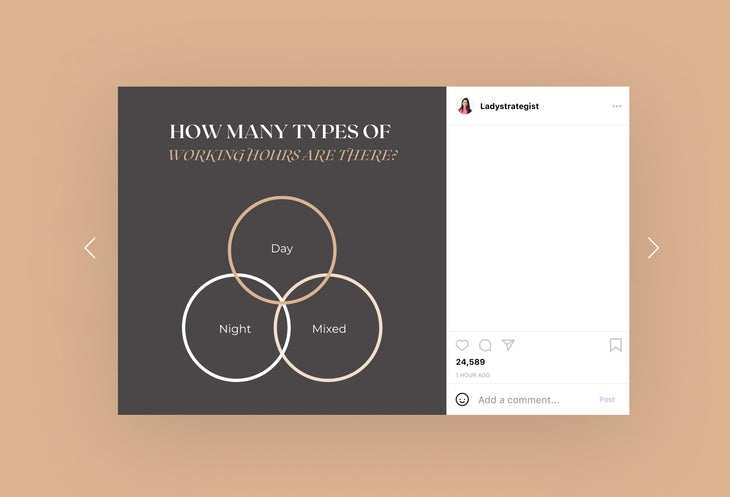 HOW MANY TYPES OF
WORKING HOURS ARE THERE?

Day

Night

Mixed

Ladystrategist

24,589

1 HOUR AGO

Add a comment...

Post