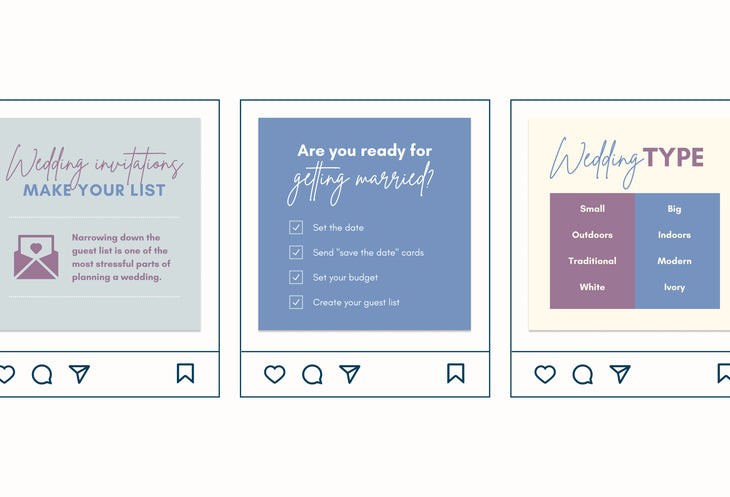 Wedding invitations
MAKE YOUR LIST

Narrowing down the guest list is one of the most stressful parts of planning a wedding.

Are you ready for getting married?

Set the date
Send "save the date" cards
Set your budget
Create your guest list

Wedding TYPE

| Small | Big |
|---|---|
| Outdoors | Indoors |
| Traditional | Modern |
| White | Ivory |