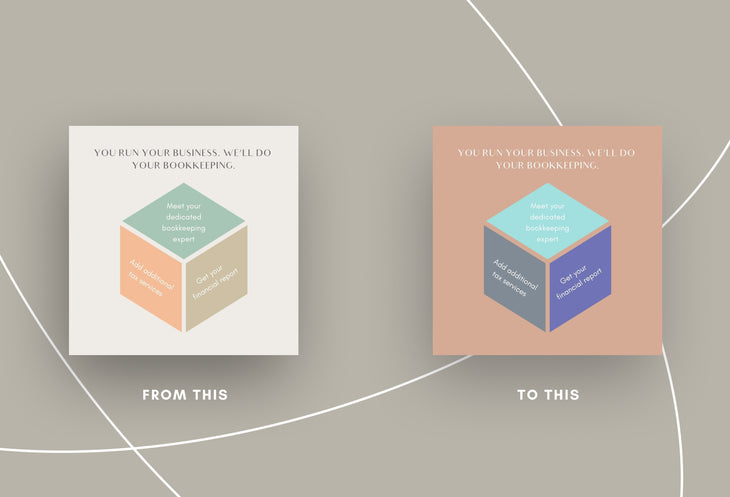 YOU RUN YOUR BUSINESS. WE'LL DO YOUR BOOKKEEPING.

Meet your dedicated bookkeeping expert

Add additional tax services

Get your financial report

FROM THIS

YOU RUN YOUR BUSINESS. WE'LL DO YOUR BOOKKEEPING.

Meet your dedicated bookkeeping expert

Add additional tax services

Get your financial report

TO THIS