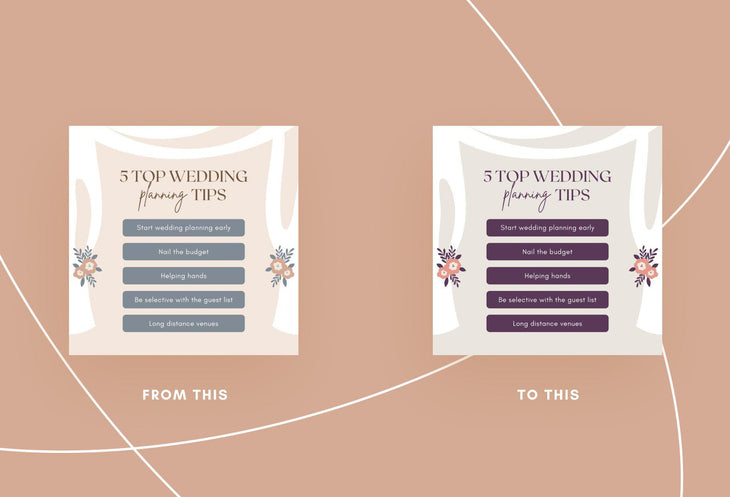 5 TOP WEDDING planning TIPS

Start wedding planning early

Nail the budget

Helping hands

Be selective with the guest list

Long distance venues

FROM THIS

5 TOP WEDDING planning TIPS

Start wedding planning early

Nail the budget

Helping hands

Be selective with the guest list

Long distance venues

TO THIS