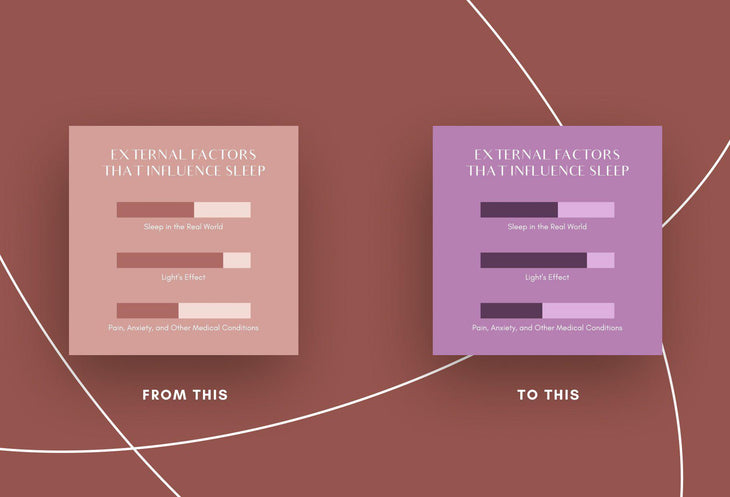 EXTERNAL FACTORS THAT INFLUENCE SLEEP

Sleep in the Real World

Light's Effect

Pain, Anxiety, and Other Medical Conditions

FROM THIS

EXTERNAL FACTORS THAT INFLUENCE SLEEP

Sleep in the Real World

Light's Effect

Pain, Anxiety, and Other Medical Conditions

TO THIS