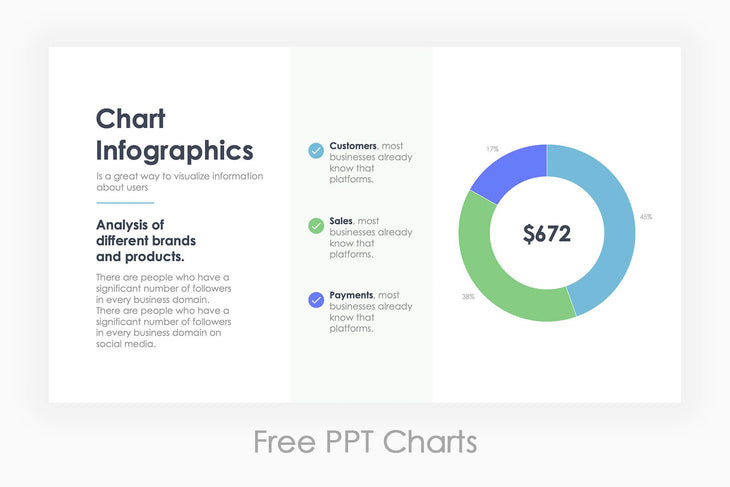 Chart Infographics

Is a great way to visualize information about users

Analysis of different brands and products.

There are people who have a significant number of followers in every business domain. There are people who have a significant number of followers in every business domain on social media.

Customers, most businesses already know that platforms.

Sales, most businesses already know that platforms.

Payments, most businesses already know that platforms.

17%

45%

38%

$672

Free PPT Charts