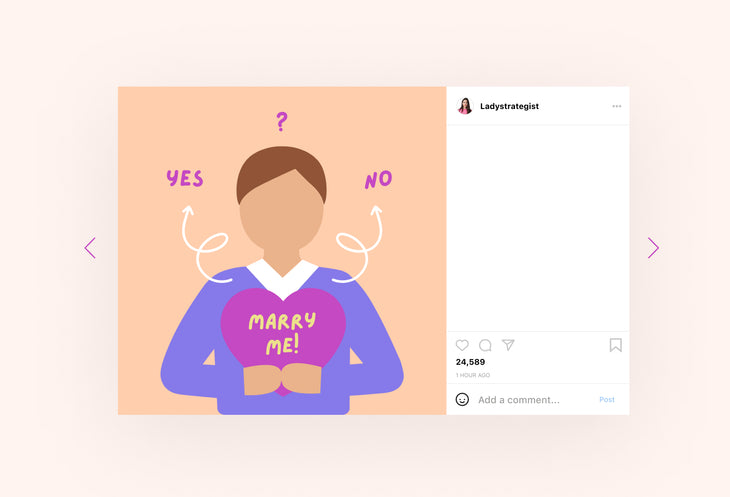 ?

YES

NO

MARRY ME!

Ladystrategist

24,589

1 HOUR AGO

Add a comment...

Post